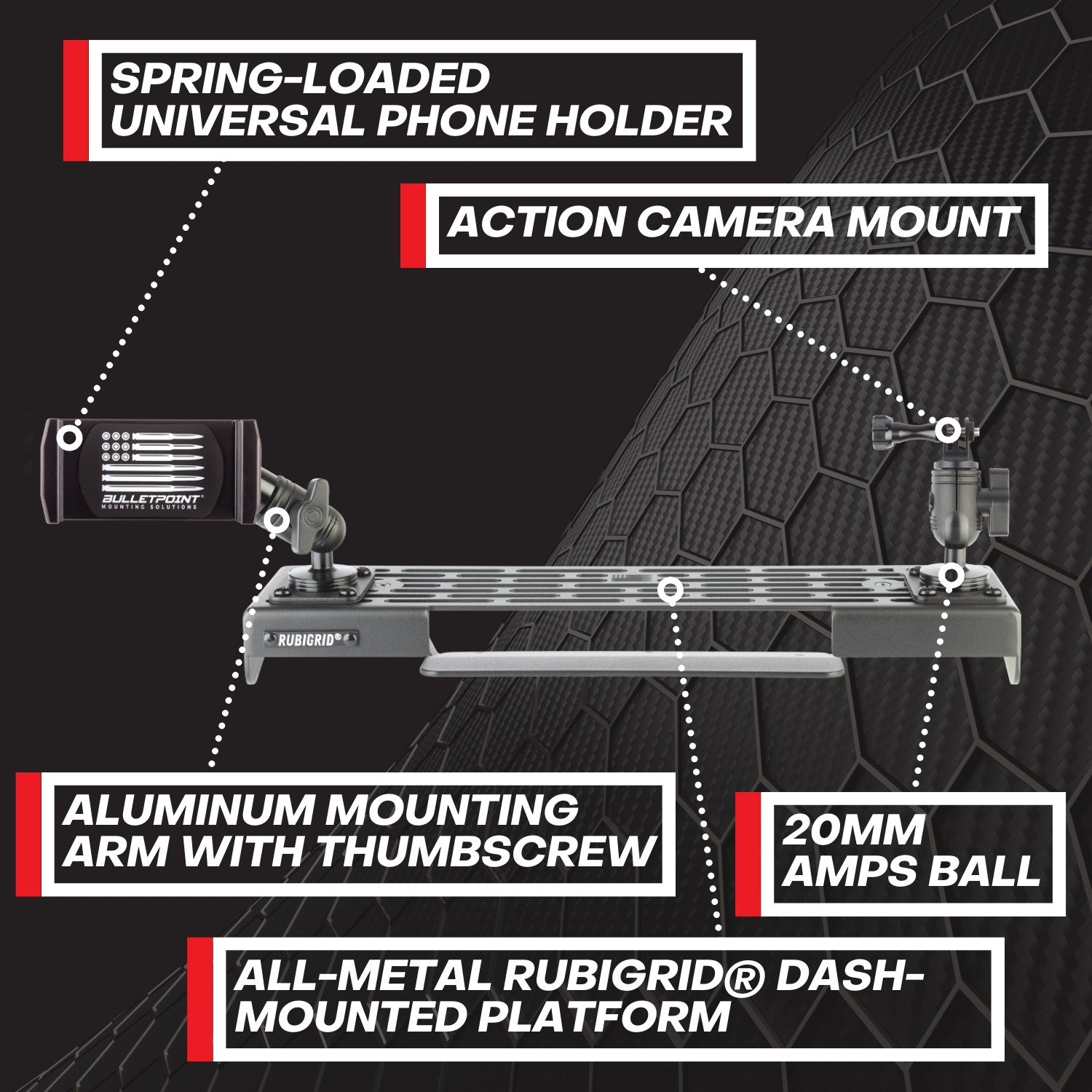 SPRING-LOADED UNIVERSAL PHONE HOLDER

ACTION CAMERA MOUNT

BULLETPOINT®
MOUNTING SOLUTIONS

RUBIGRID®

ALUMINUM MOUNTING ARM WITH THUMBSCREW

20MM AMPS BALL

ALL-METAL RUBIGRID® DASH-MOUNTED PLATFORM