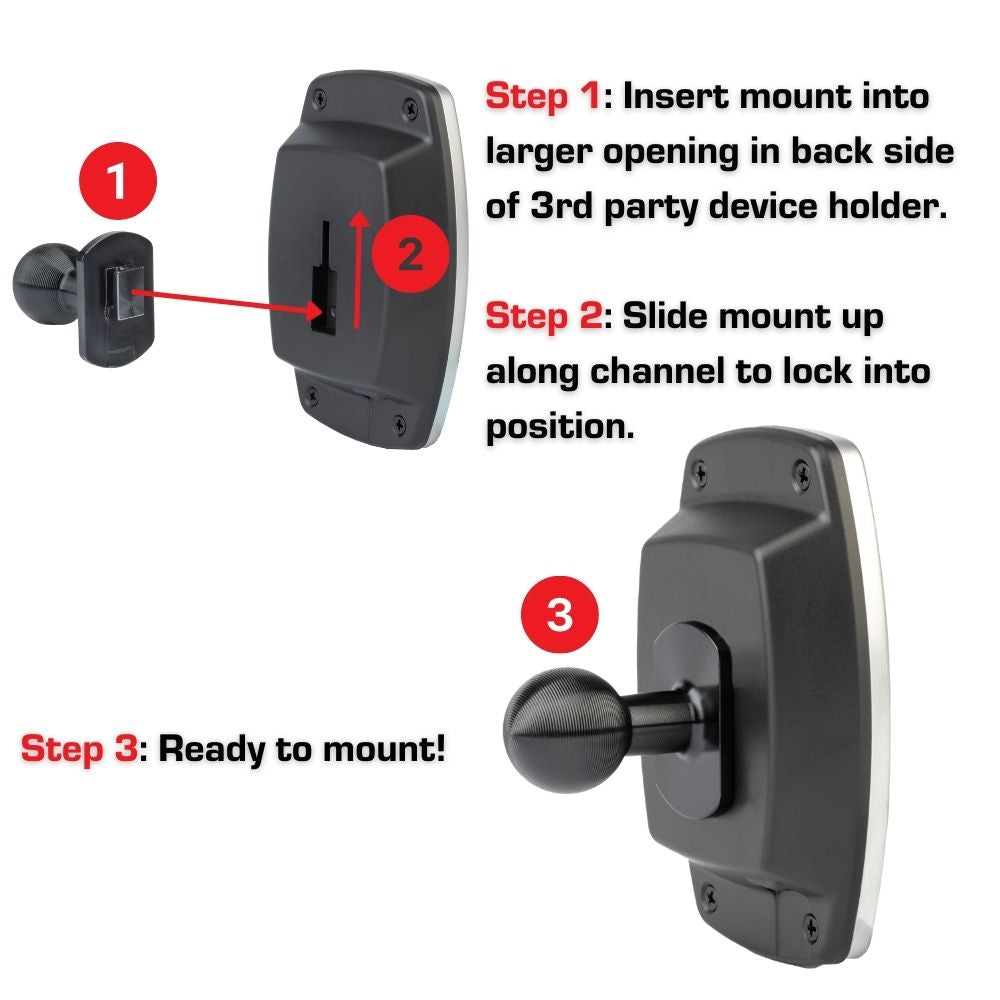 1

2

Step 1: Insert mount into larger opening in back side of 3rd party device holder.

Step 2: Slide mount up along channel to lock into position.

3

Step 3: Ready to mount!