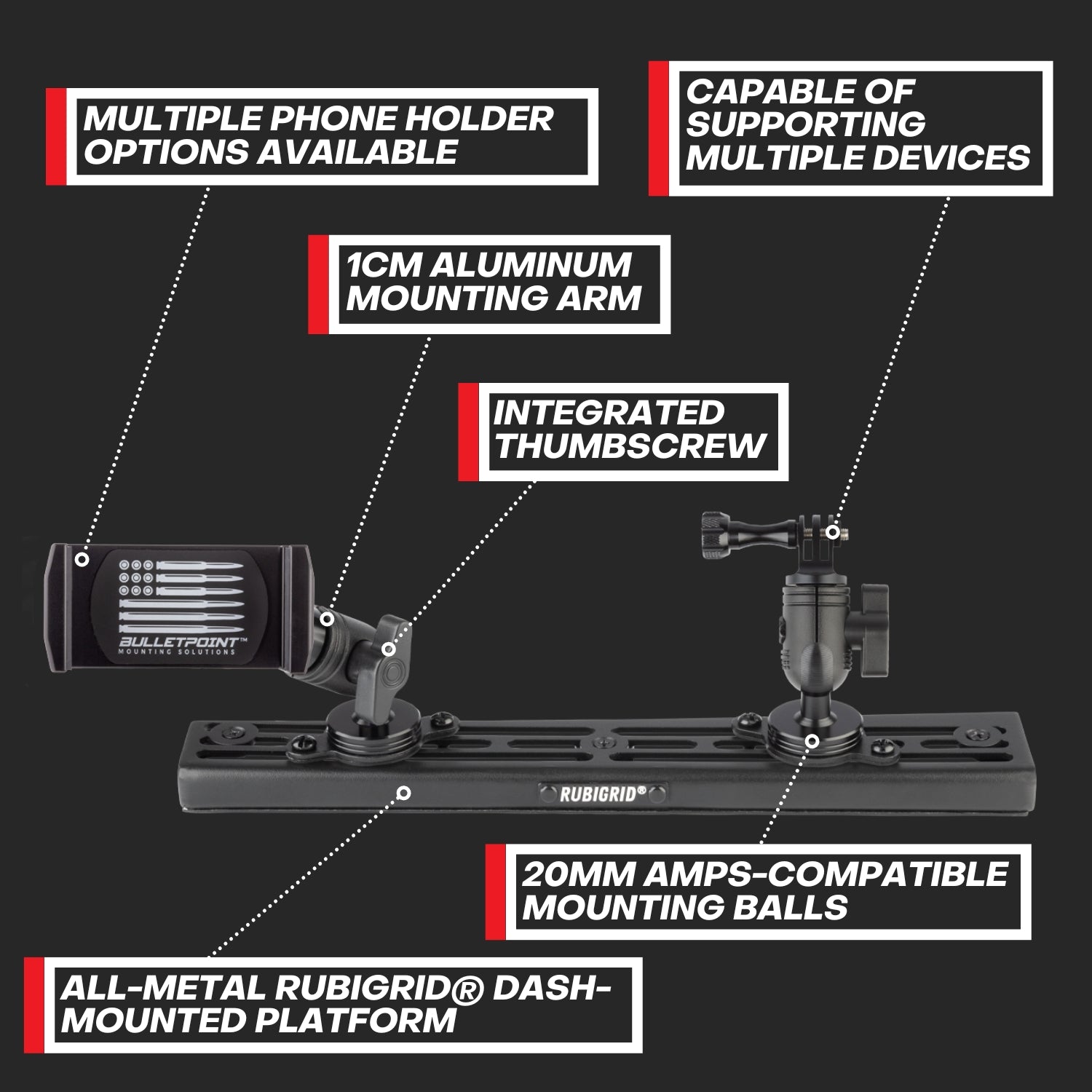 MULTIPLE PHONE HOLDER OPTIONS AVAILABLE

CAPABLE OF SUPPORTING MULTIPLE DEVICES

1CM ALUMINUM MOUNTING ARM

INTEGRATED THUMBSCREW

BULLETPOINT™
MOUNTING SOLUTIONS

RUBIGRID®

20MM AMPS-COMPATIBLE MOUNTING BALLS

ALL-METAL RUBIGRID® DASH-MOUNTED PLATFORM