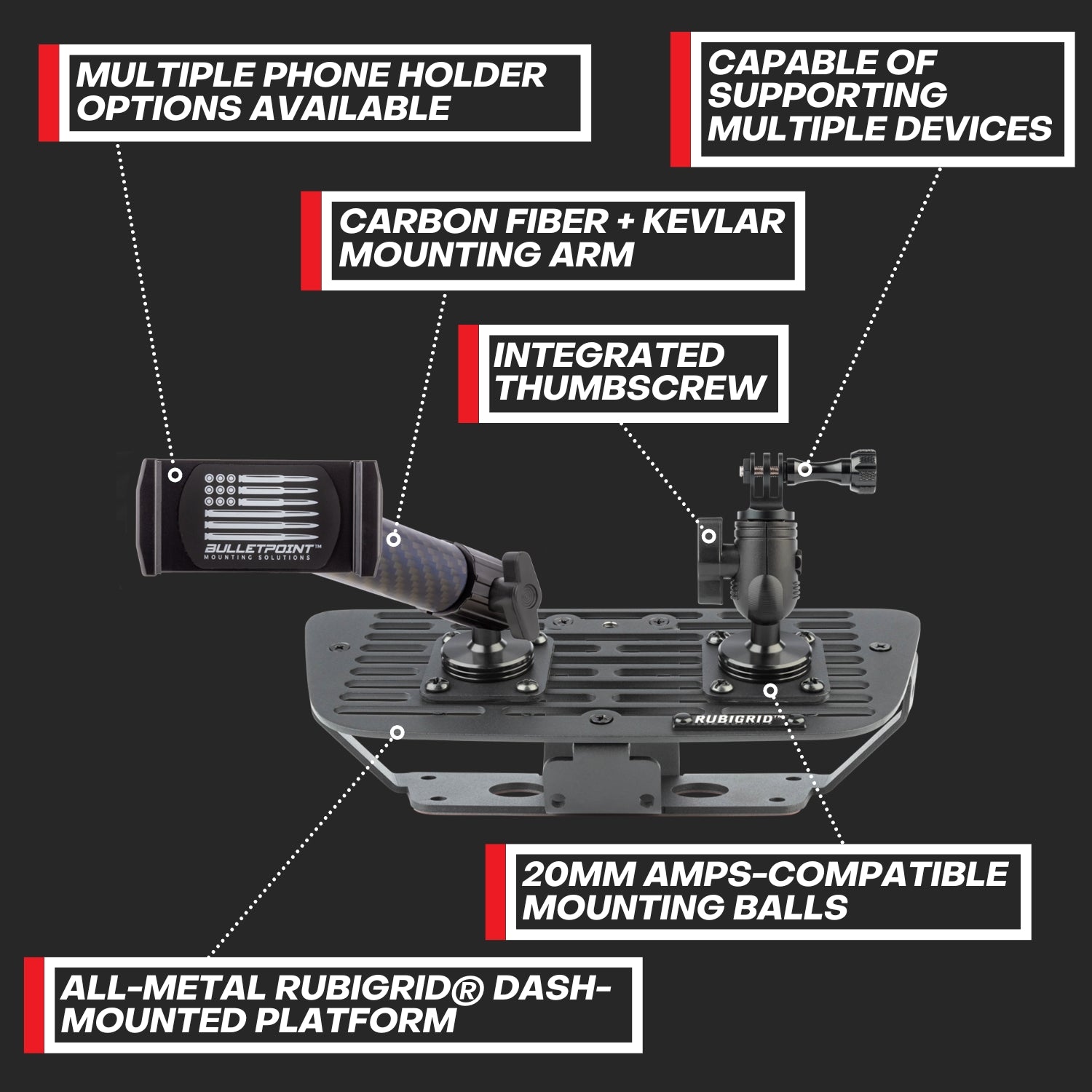 MULTIPLE PHONE HOLDER OPTIONS AVAILABLE

CAPABLE OF SUPPORTING MULTIPLE DEVICES

CARBON FIBER + KEVLAR MOUNTING ARM

INTEGRATED THUMBSCREW

BULLETPOINT™
MOUNTING SOLUTIONS

RUBIGRID™

20MM AMPS-COMPATIBLE MOUNTING BALLS

ALL-METAL RUBIGRID® DASH-MOUNTED PLATFORM