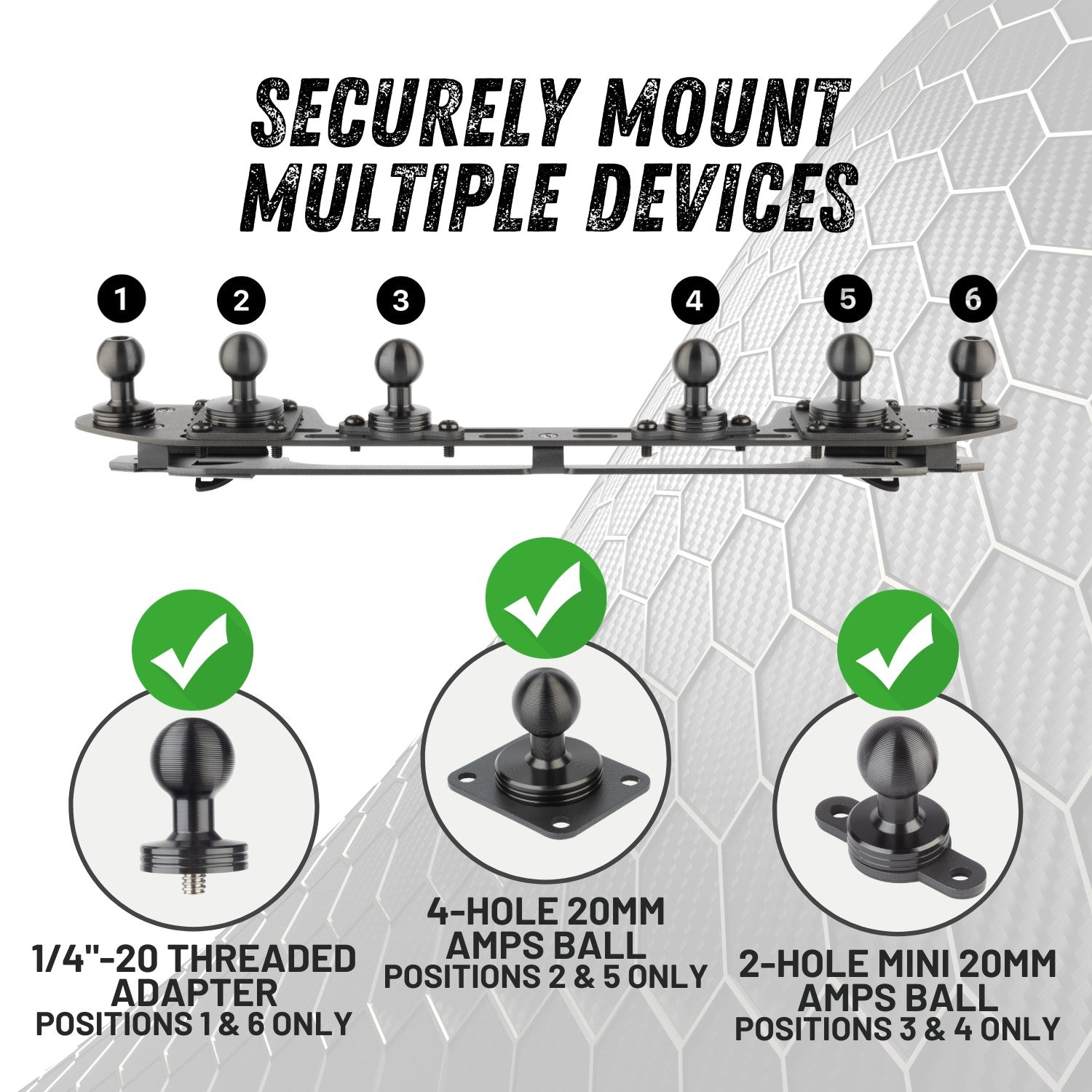 SECURELY MOUNT MULTIPLE DEVICES

1 2 3 4 5 6

1/4"-20 THREADED ADAPTER
POSITIONS 1 & 6 ONLY

4-HOLE 20MM AMPS BALL
POSITIONS 2 & 5 ONLY

2-HOLE MINI 20MM AMPS BALL
POSITIONS 3 & 4 ONLY